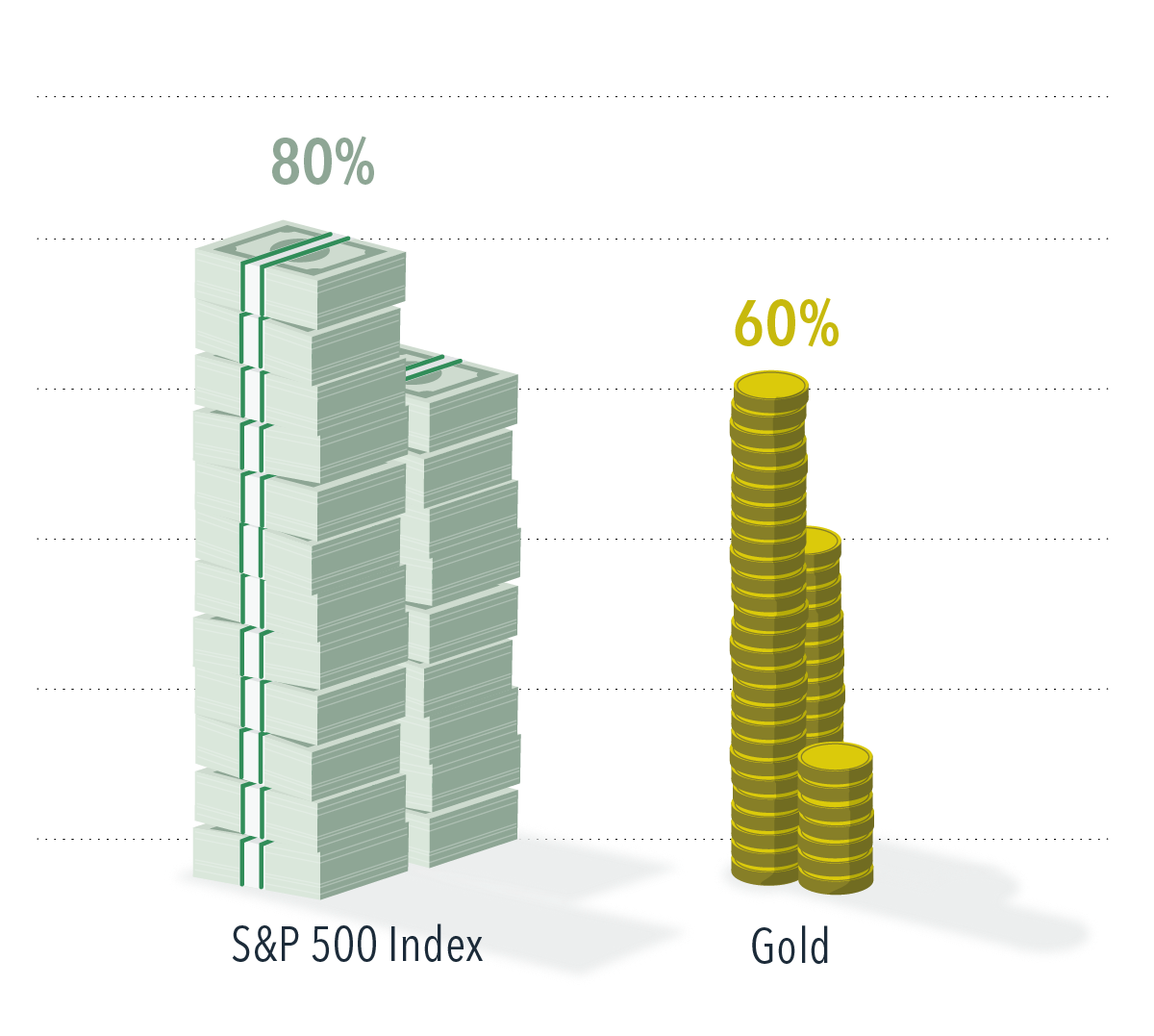 80%

60%

S&P 500 Index

Gold